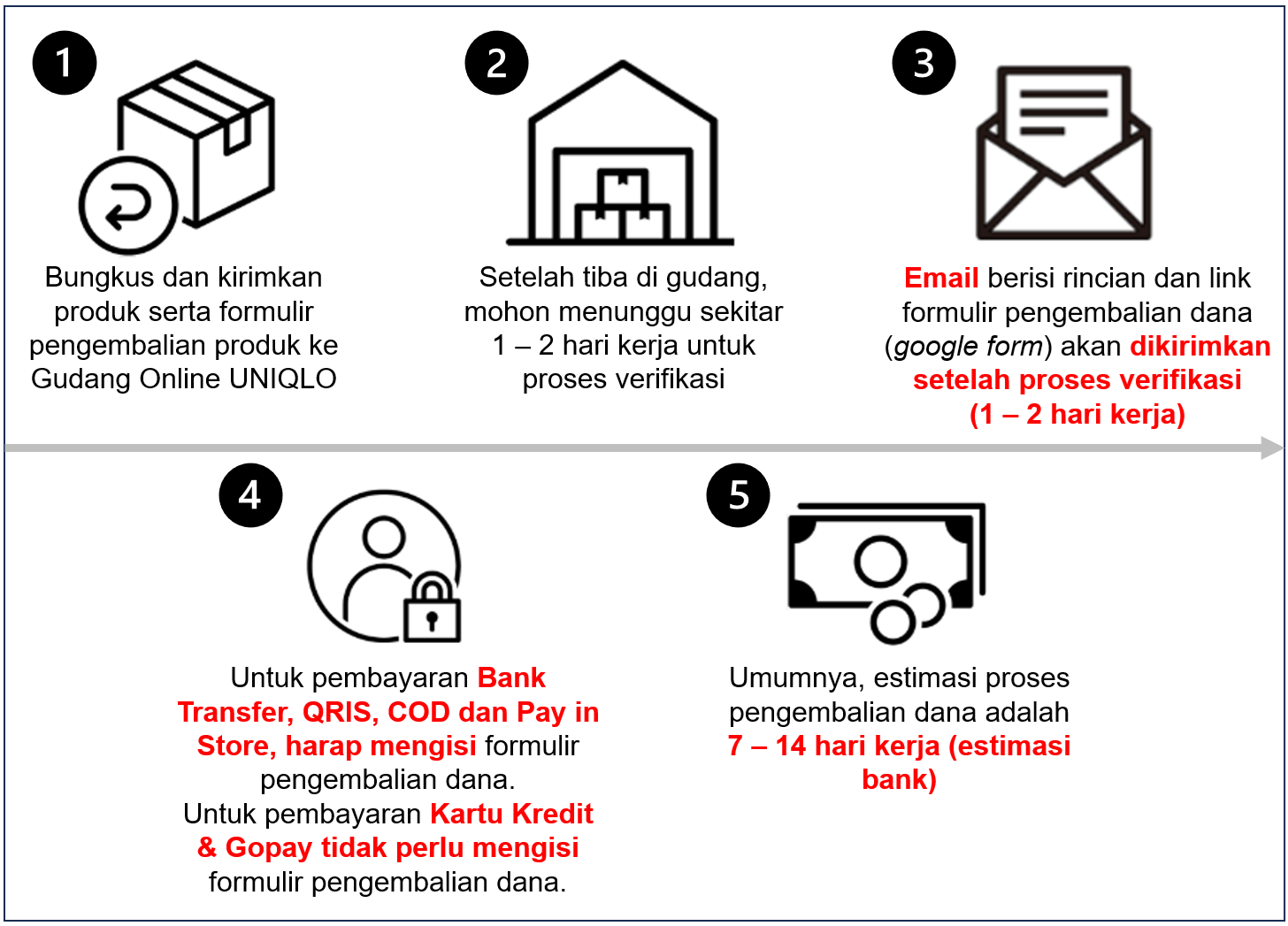 1

Bungkus dan kirimkan produk serta formulir pengembalian produk ke Gudang Online UNIQLO

2

Setelah tiba di gudang, mohon menunggu sekitar 1 – 2 hari kerja untuk proses verifikasi

3

Email berisi rincian dan link formulir pengembalian dana (google form) akan dikirimkan setelah proses verifikasi (1 – 2 hari kerja)

4

Untuk pembayaran Bank Transfer, QRIS, COD dan Pay in Store, harap mengisi formulir pengembalian dana.
Untuk pembayaran Kartu Kredit & Gopay tidak perlu mengisi formulir pengembalian dana.

5

Umumnya, estimasi proses pengembalian dana adalah 7 – 14 hari kerja (estimasi bank)