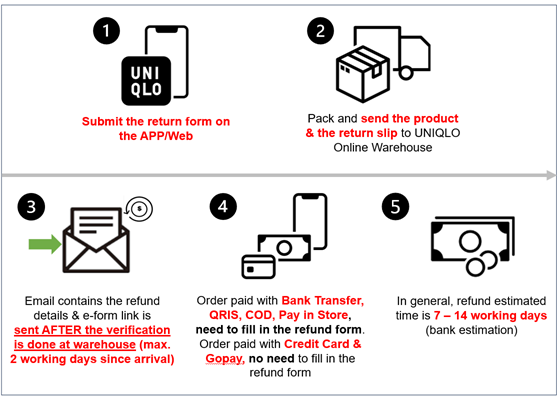 1

UNI QLO

Submit the return form on the APP/Web

2

Pack and send the product & the return slip to UNIQLO Online Warehouse

3

Email contains the refund details & e-form link is sent AFTER the verification is done at warehouse (max. 2 working days since arrival)

4

Order paid with Bank Transfer, QRIS, COD, Pay in Store, need to fill in the refund form. Order paid with Credit Card & Gopay, no need to fill in the refund form

5

In general, refund estimated time is 7 – 14 working days (bank estimation)